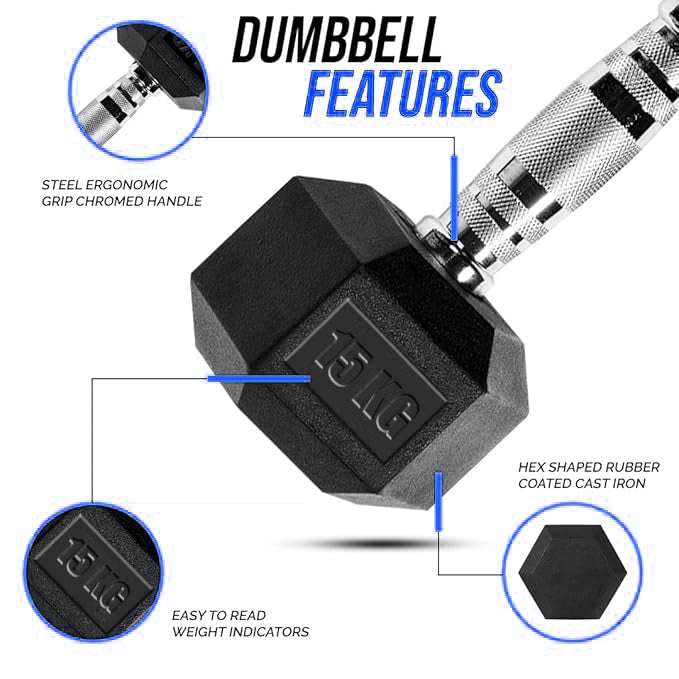 DUMBBELL FEATURES

STEEL ERGONOMIC GRIP CHROMED HANDLE

15 KG

HEX SHAPED RUBBER COATED CAST IRON

15 KG

EASY TO READ WEIGHT INDICATORS